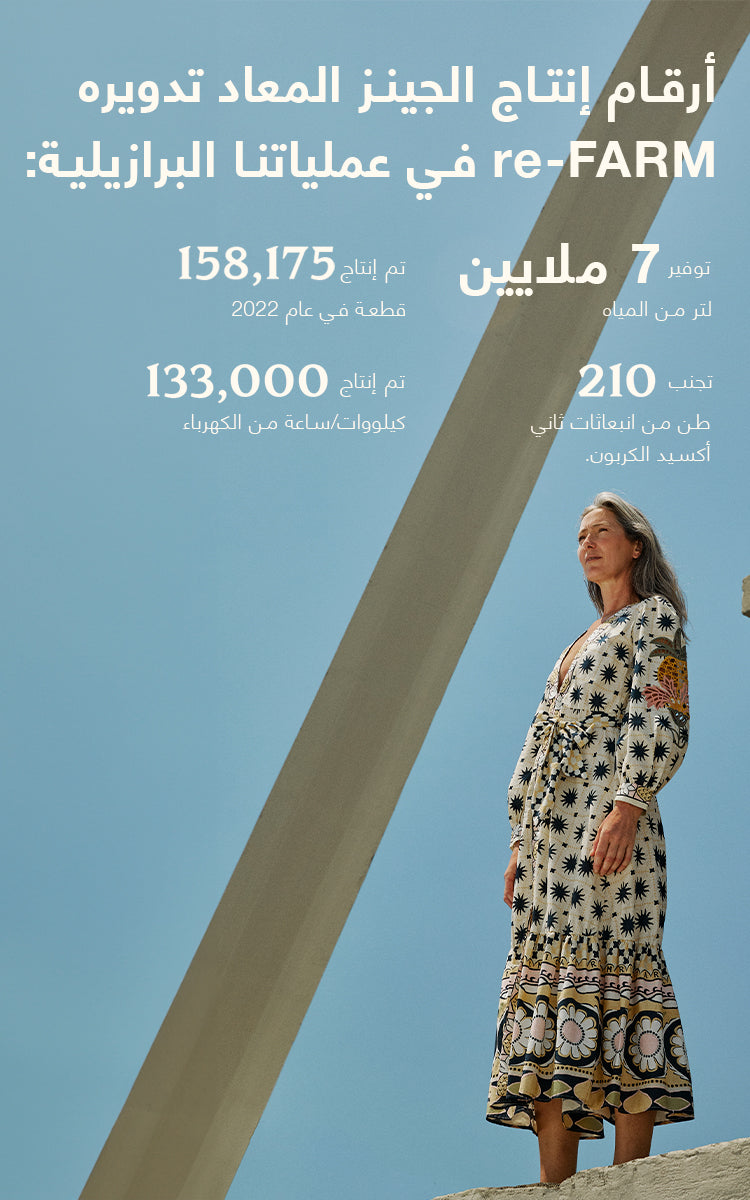 أرقام إنتاج الجينز المعاد تدويره re-FARM في عملياتنا البرازيلية:

توفير 7 ملايين
لتر من المياه

تم إنتاج 158,175
قطعة في عام 2022

تجنب 210
طن من انبعاثات ثاني أكسيد الكربون.

تم إنتاج 133,000
كيلووات/ساعة من الكهرباء